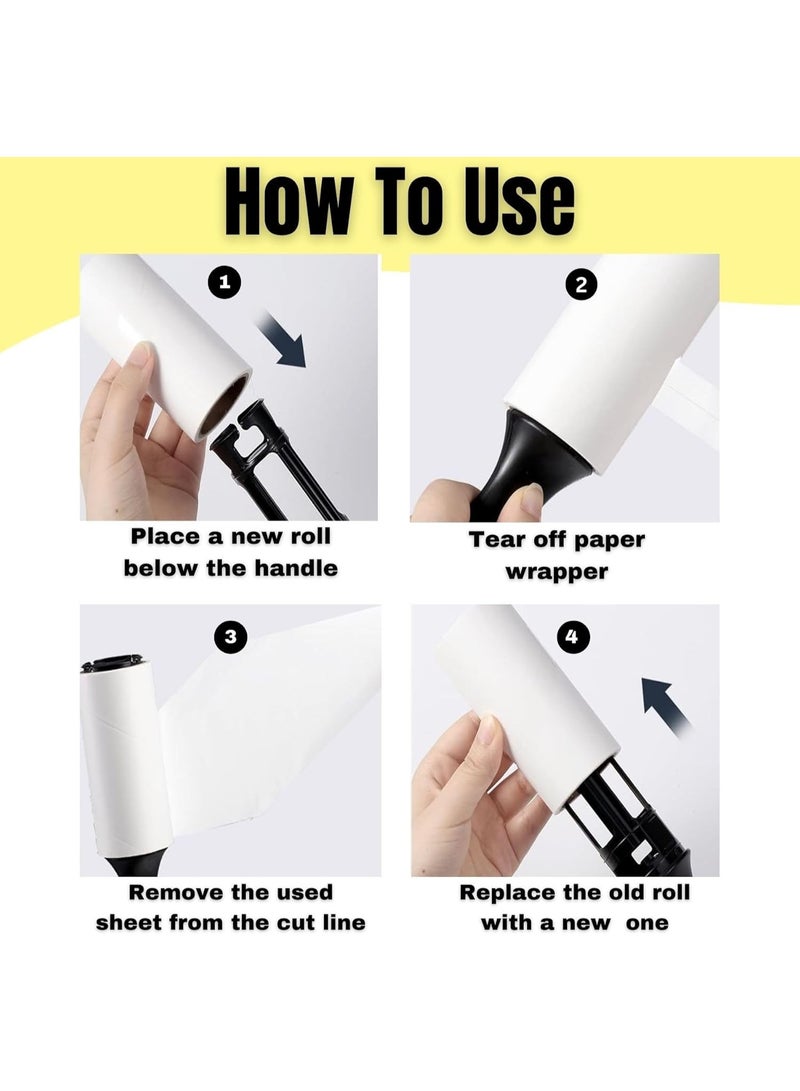 How To Use

1

Place a new roll below the handle

2

Tear off paper wrapper

3

Remove the used sheet from the cut line

4

Replace the old roll with a new one